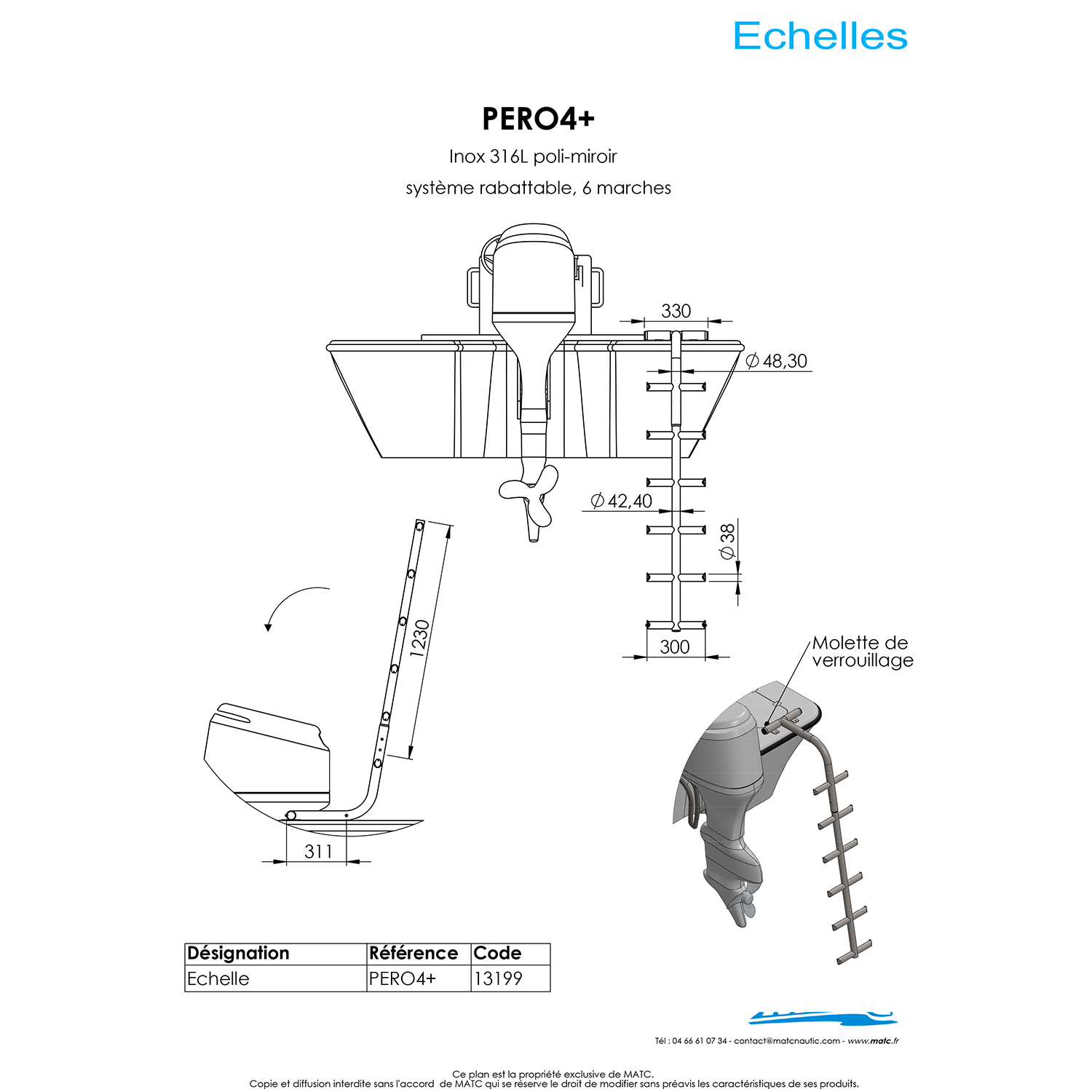 Echelles

PERO4+

Inox 316L poli-miroir

système rabattable, 6 marches

330

$\varnothing$ 48,30

$\varnothing$ 42,40

$\varnothing$ 38

300

1230

311

Molette de verrouillage

| Désignation | Référence | Code |
|---|---|---|
| Echelle | PERO4+ | 13199 |

Tél : 04 66 61 07 34 - contact@matcnautic.com - www.matc.fr

Ce plan est la propriété exclusive de MATC.
Copie et diffusion interdite sans l'accord de MATC qui se réserve le droit de modifier sans préavis les caractéristiques de ses produits.